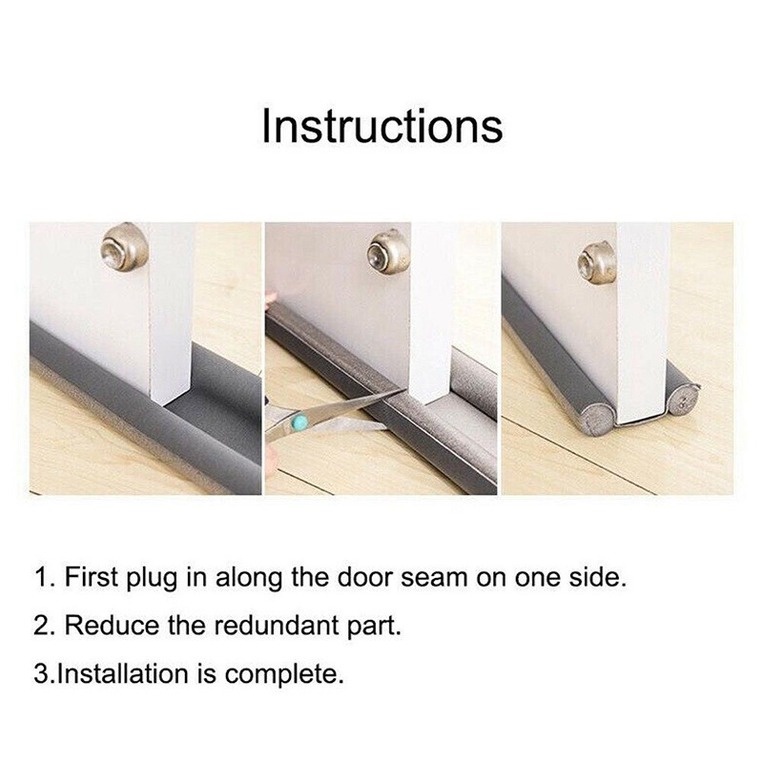 Instructions

1. First plug in along the door seam on one side.

2. Reduce the redundant part.

3.Installation is complete.