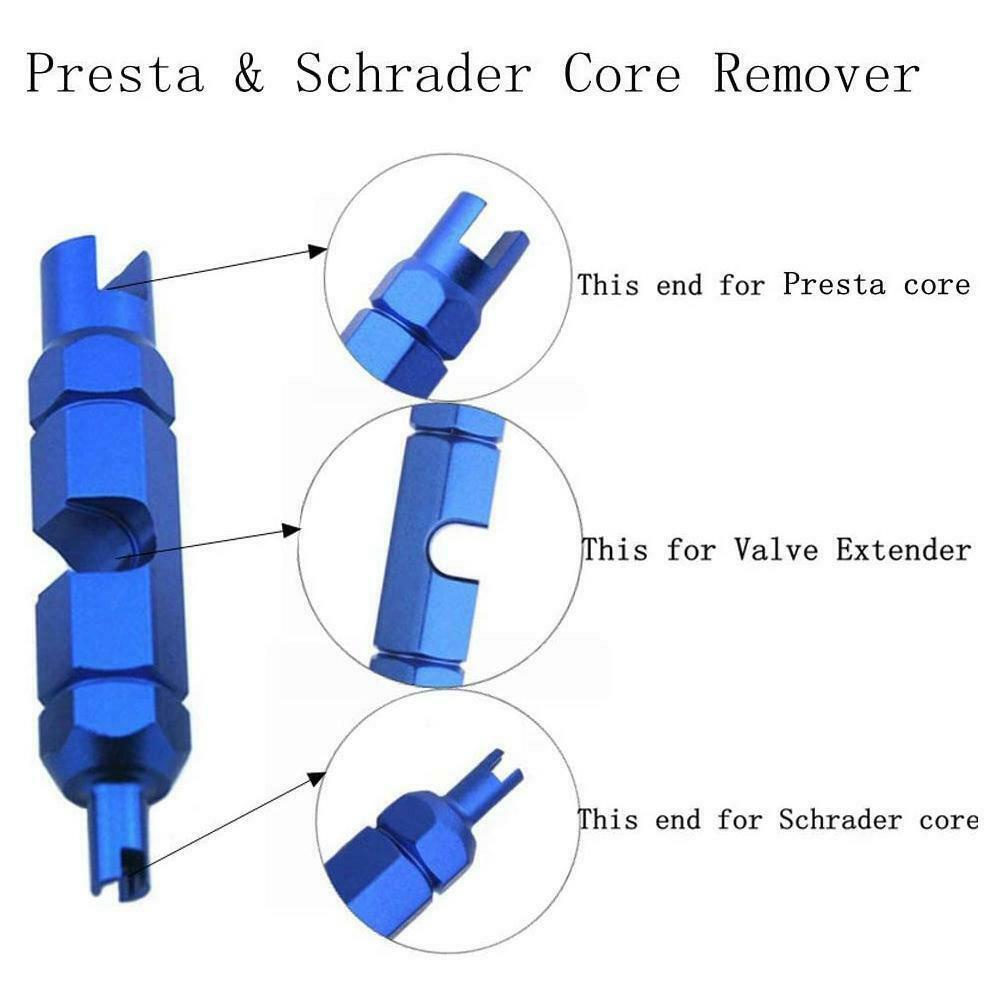 Presta & Schrader Core Remover

This end for Presta core

This for Valve Extender

This end for Schrader core